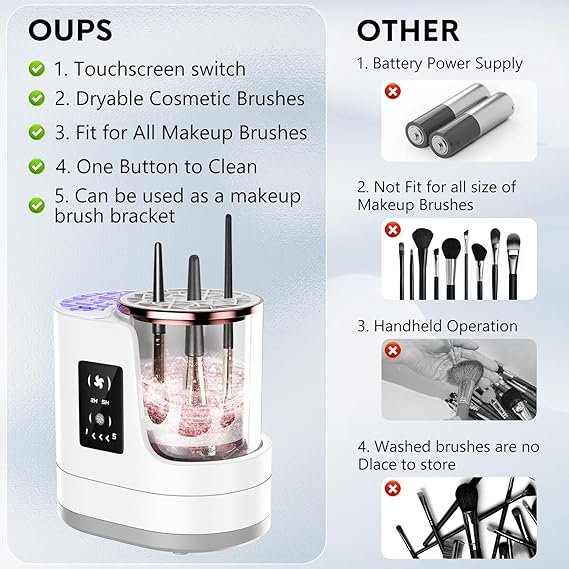 OUPS

1. Touchscreen switch

2. Dryable Cosmetic Brushes

3. Fit for All Makeup Brushes

4. One Button to Clean

5. Can be used as a makeup brush bracket

2H 5H

1 5

OTHER

1. Battery Power Supply

2. Not Fit for all size of Makeup Brushes

3. Handheld Operation

4. Washed brushes are no Dlace to store